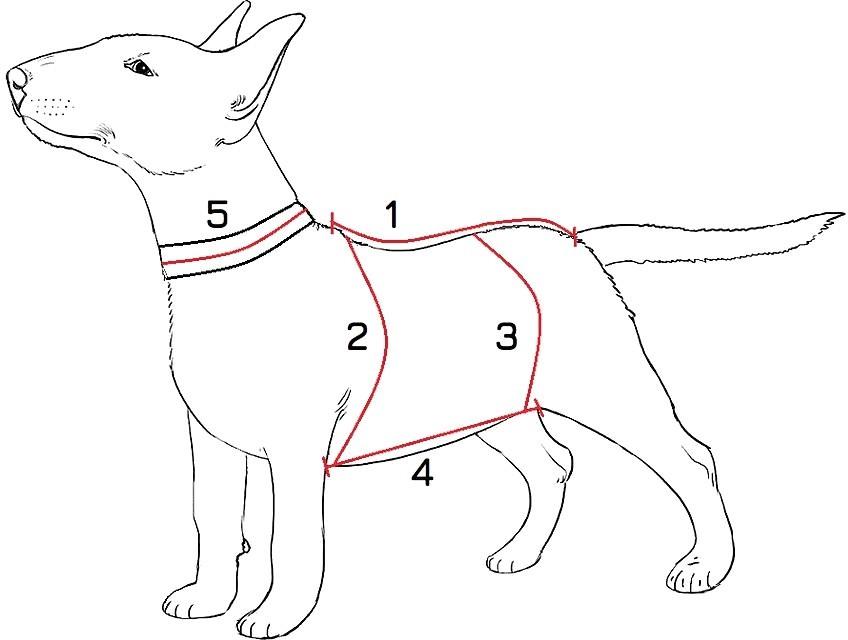 5
1
2
3
4