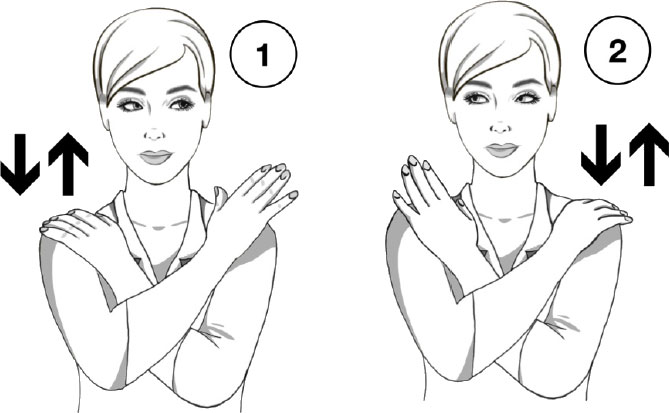 1

2