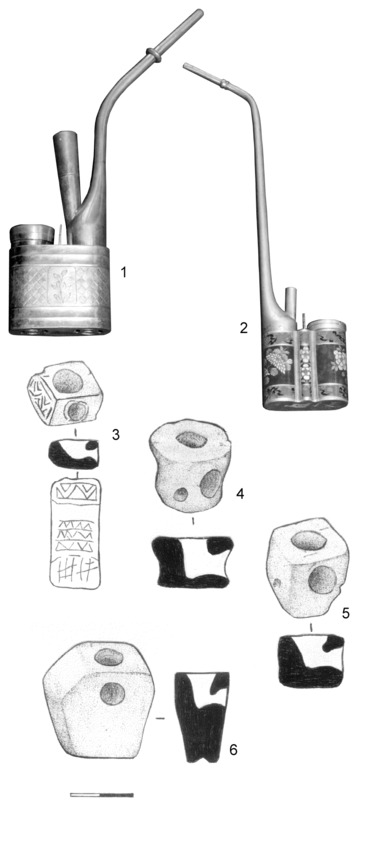 1

2

3

4

5

6