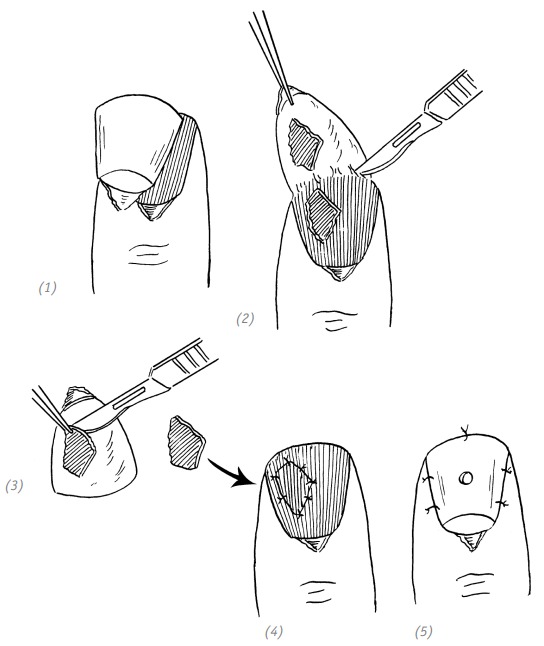 (1)

(2)

(3)

(4)

(5)