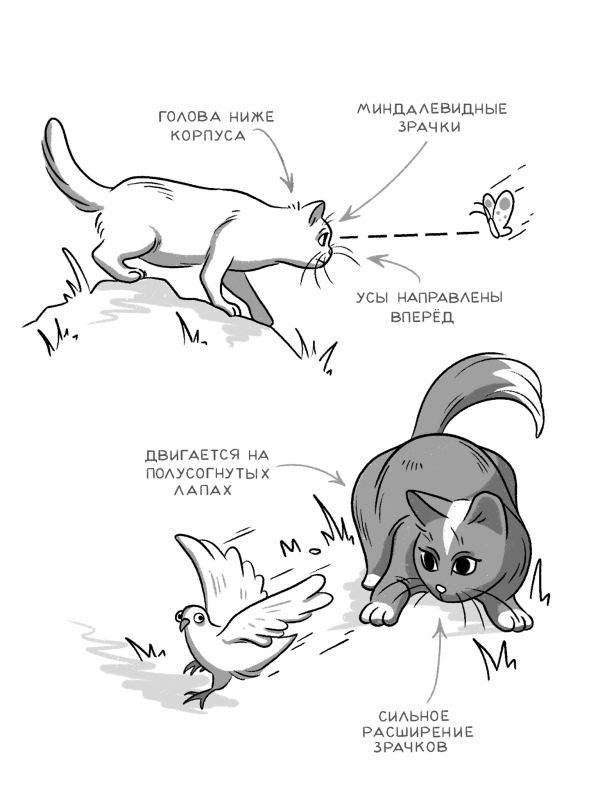 ГОЛОВА НИЖЕ КОРПУСА

МИНДАЛЕВИДНЫЕ ЗРАЧКИ

УСЫ НАПРАВЛЕНЫ ВПЕРЁД

ДВИГАЕТСЯ НА ПОЛУСОГНУТЫХ ЛАПАХ

СИЛЬНОЕ РАСШИРЕНИЕ ЗРАЧКОВ