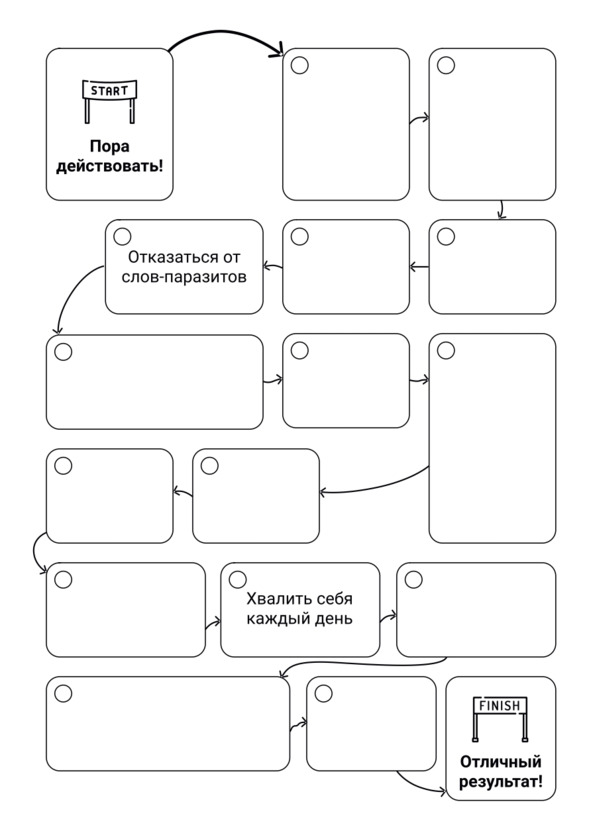 START

Пора действовать!

Отказаться от слов-паразитов

Хвалить себя каждый день

FINISH

Отличный результат!