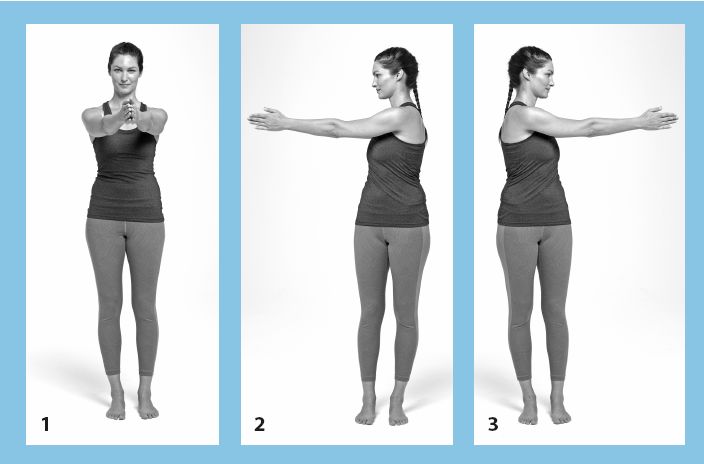 1

2

3