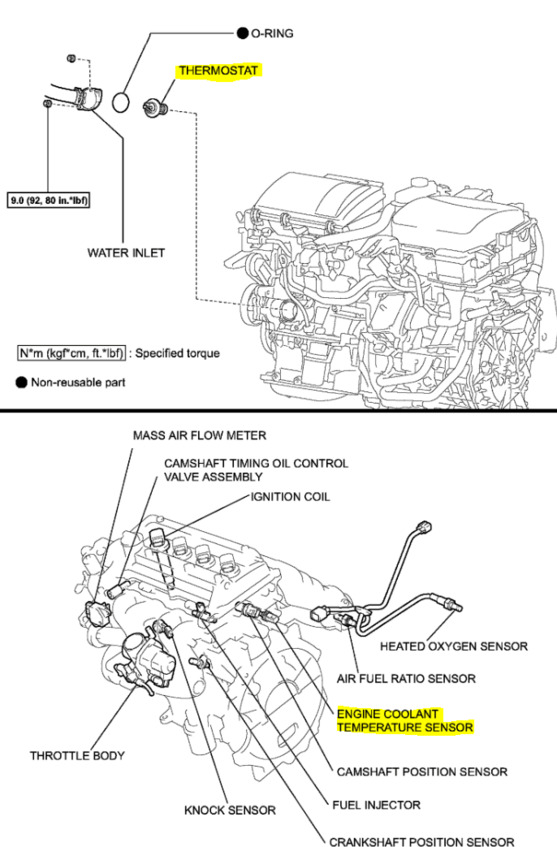 ● O-RING

THERMOSTAT

9.0 (92, 80 in.*lbf)

WATER INLET

N*m (kgf*cm, ft.*lbf) : Specified torque

● Non-reusable part

MASS AIR FLOW METER

CAMSHAFT TIMING OIL CONTROL VALVE ASSEMBLY

IGNITION COIL

HEATED OXYGEN SENSOR

AIR FUEL RATIO SENSOR

ENGINE COOLANT TEMPERATURE SENSOR

THROTTLE BODY

CAMSHAFT POSITION SENSOR

KNOCK SENSOR

FUEL INJECTOR

CRANKSHAFT POSITION SENSOR