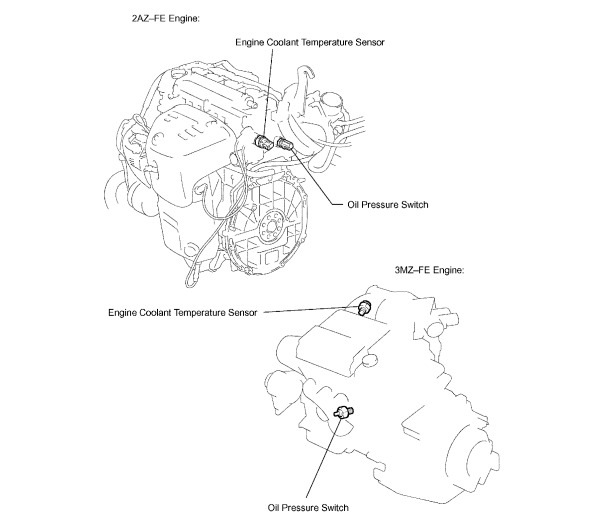 2AZ–FE Engine:

Engine Coolant Temperature Sensor

Oil Pressure Switch

3MZ–FE Engine:

Engine Coolant Temperature Sensor

Oil Pressure Switch