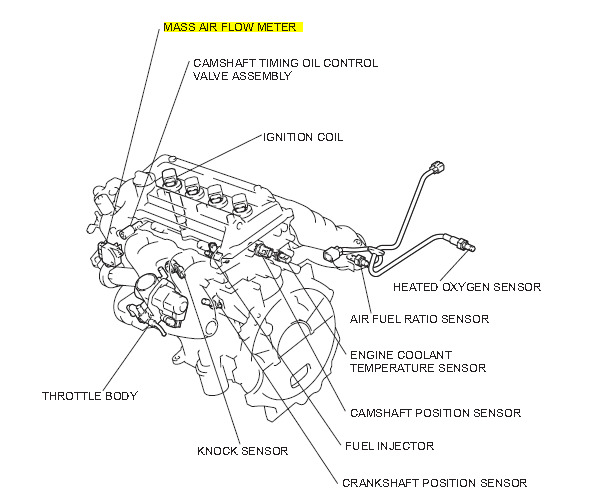 MASS AIR FLOW METER

CAMSHAFT TIMING OIL CONTROL VALVE ASSEMBLY

IGNITION COIL

HEATED OXYGEN SENSOR

AIR FUEL RATIO SENSOR

ENGINE COOLANT TEMPERATURE SENSOR

THROTTLE BODY

CAMSHAFT POSITION SENSOR

KNOCK SENSOR

FUEL INJECTOR

CRANKSHAFT POSITION SENSOR