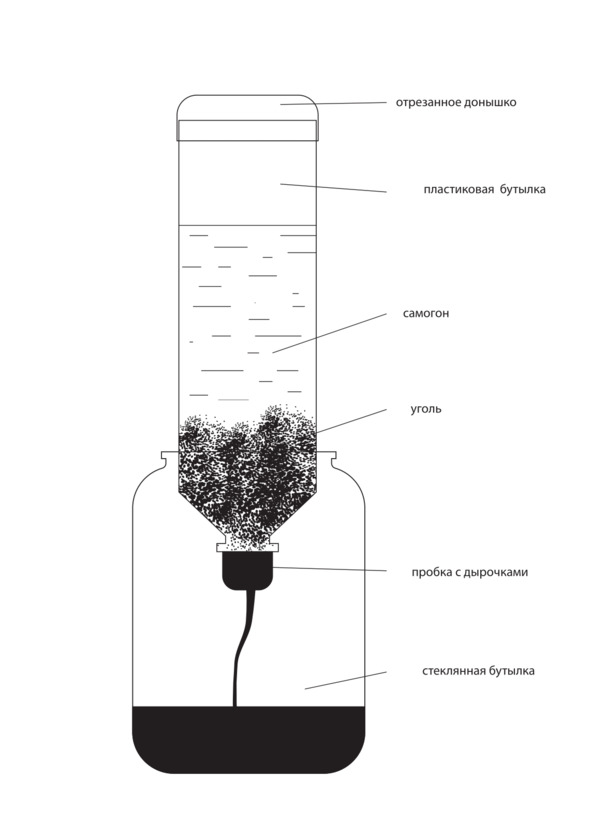 отрезанное донышко

пластиковая бутылка

самогон

уголь

пробка с дырочками

стеклянная бутылка