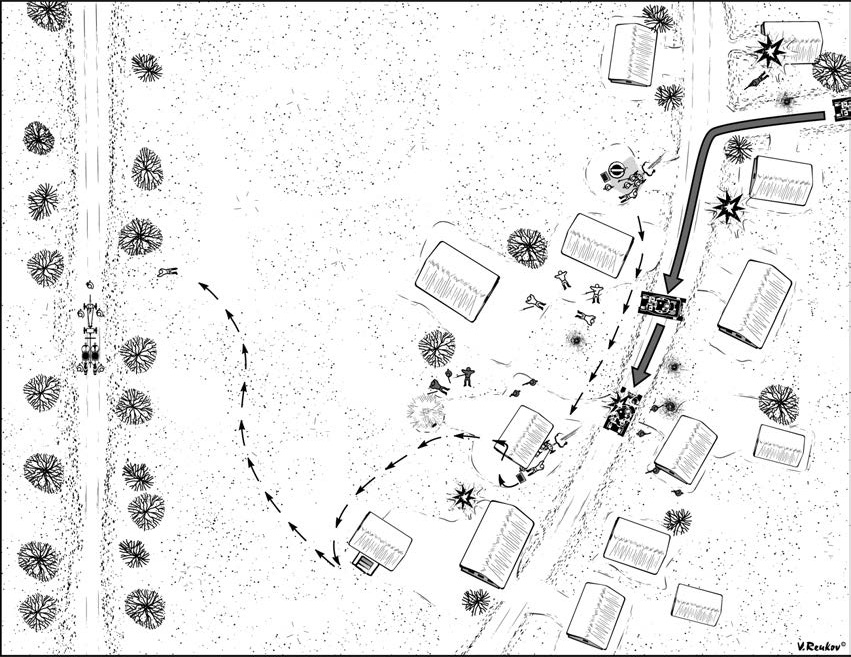 V.Reukov©