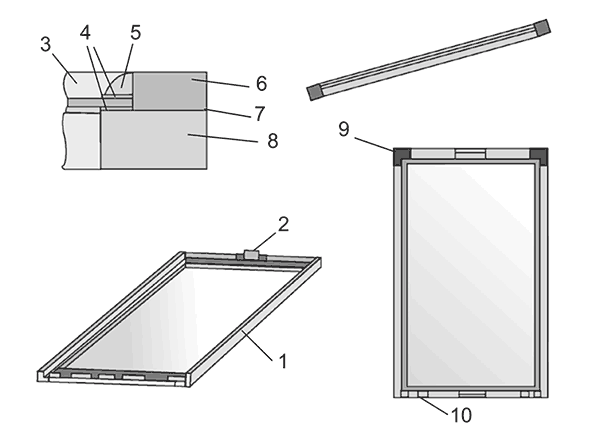 3
4
5
6
7
8
9
2
1
10