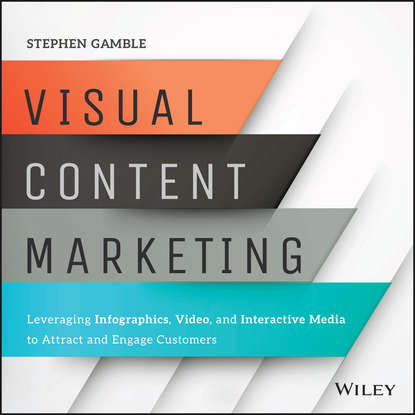 STEPHEN GAMBLE

VISUAL CONTENT MARKETING

Leveraging Infographics, Video, and Interactive Media to Attract and Engage Customers

WILEY